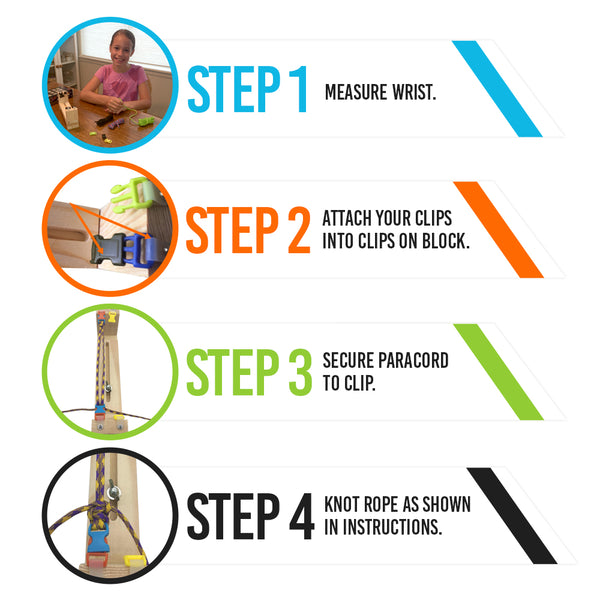 STEP 1 MEASURE WRIST.

STEP 2 ATTACH YOUR CLIPS INTO CLIPS ON BLOCK.

STEP 3 SECURE PARACORD TO CLIP.

STEP 4 KNOT ROPE AS SHOWN IN INSTRUCTIONS.